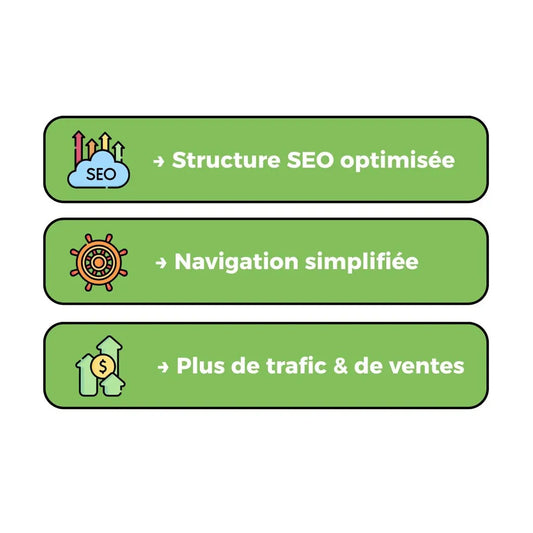 SEO

→ Structure SEO optimisée

→ Navigation simplifiée

$

→ Plus de trafic & de ventes